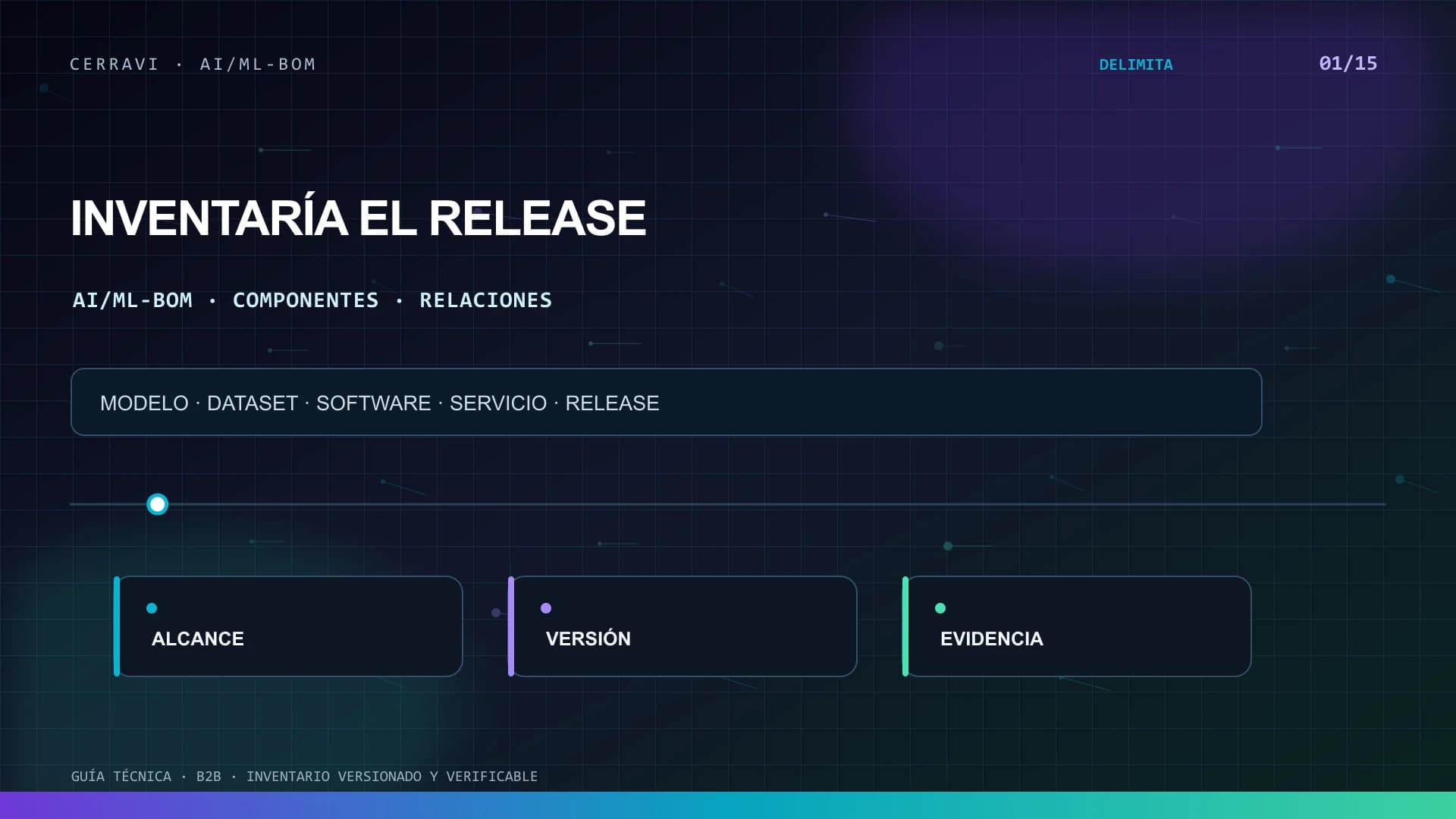 CERRAVI · AI/ML-BOM

DELIMITA

01/15

INVENTARÍA EL RELEASE

AI/ML-BOM · COMPONENTES · RELACIONES

MODELO · DATASET · SOFTWARE · SERVICIO · RELEASE

ALCANCE

VERSIÓN

EVIDENCIA

GUÍA TÉCNICA · B2B · INVENTARIO VERSIONADO Y VERIFICABLE