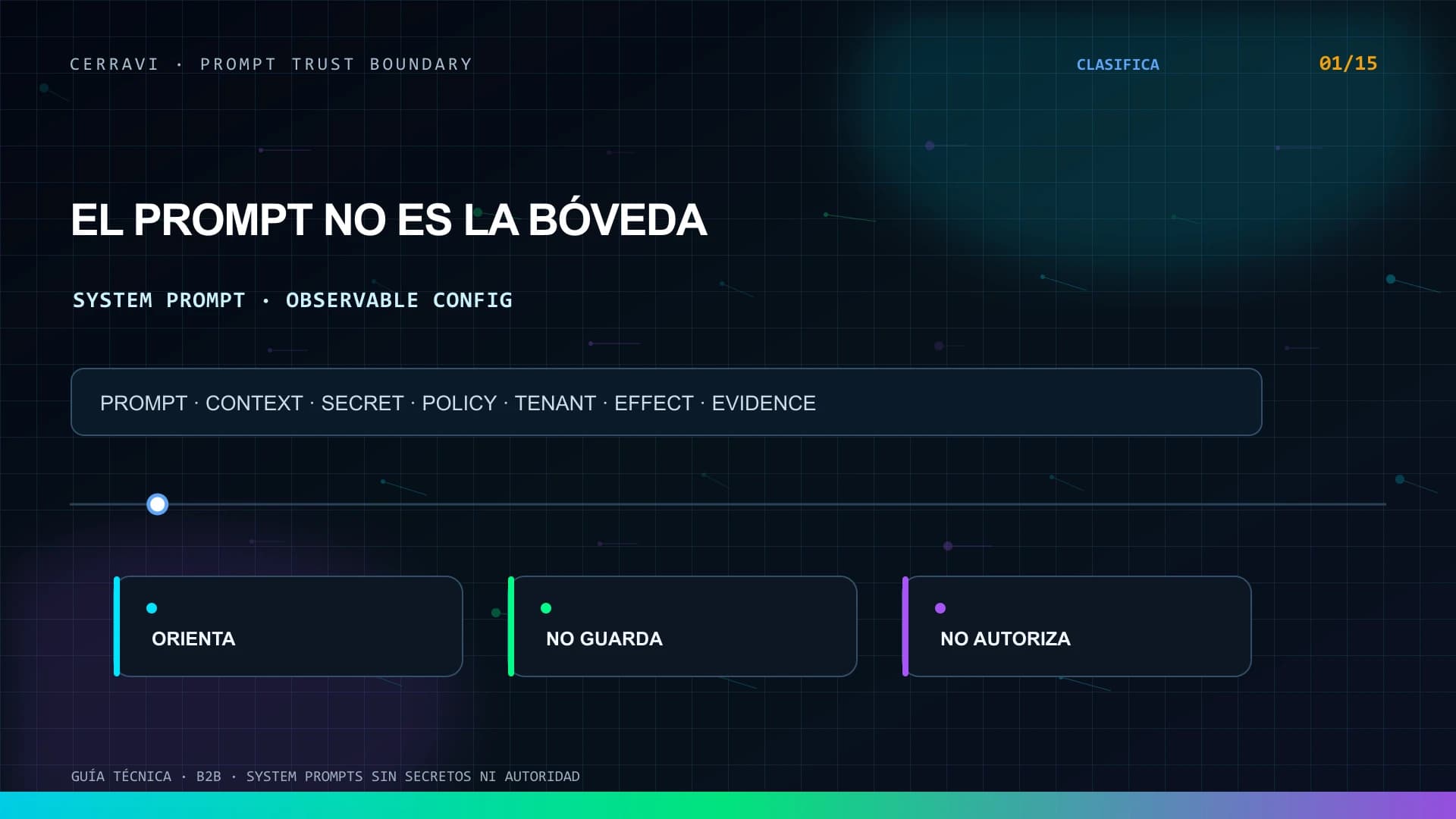 CERRAVI · PROMPT TRUST BOUNDARY

CLASIFICA

01/15

EL PROMPT NO ES LA BÓVEDA

SYSTEM PROMPT · OBSERVABLE CONFIG

PROMPT · CONTEXT · SECRET · POLICY · TENANT · EFFECT · EVIDENCE

ORIENTA

NO GUARDA

NO AUTORIZA

GUÍA TÉCNICA · B2B · SYSTEM PROMPTS SIN SECRETOS NI AUTORIDAD